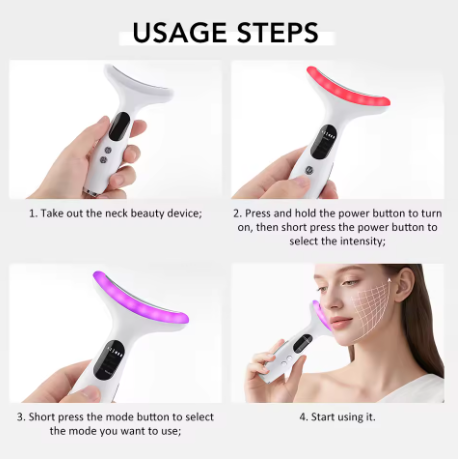 USAGE STEPS

1. Take out the neck beauty device;

2. Press and hold the power button to turn on, then short press the power button to select the intensity;

3. Short press the mode button to select the mode you want to use;

4. Start using it.